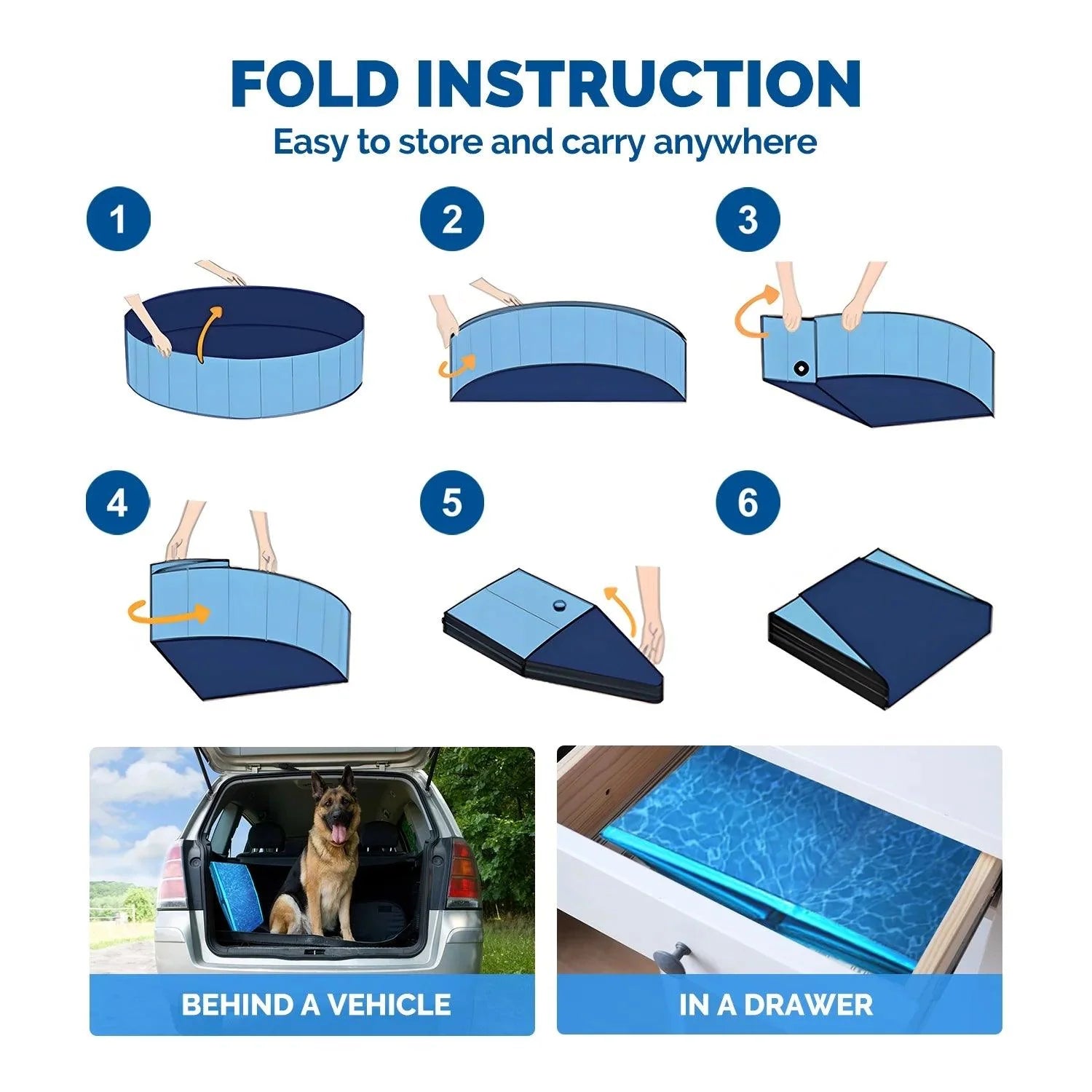 FOLD INSTRUCTION

Easy to store and carry anywhere

1

2

3

4

5

6

BEHIND A VEHICLE

IN A DRAWER